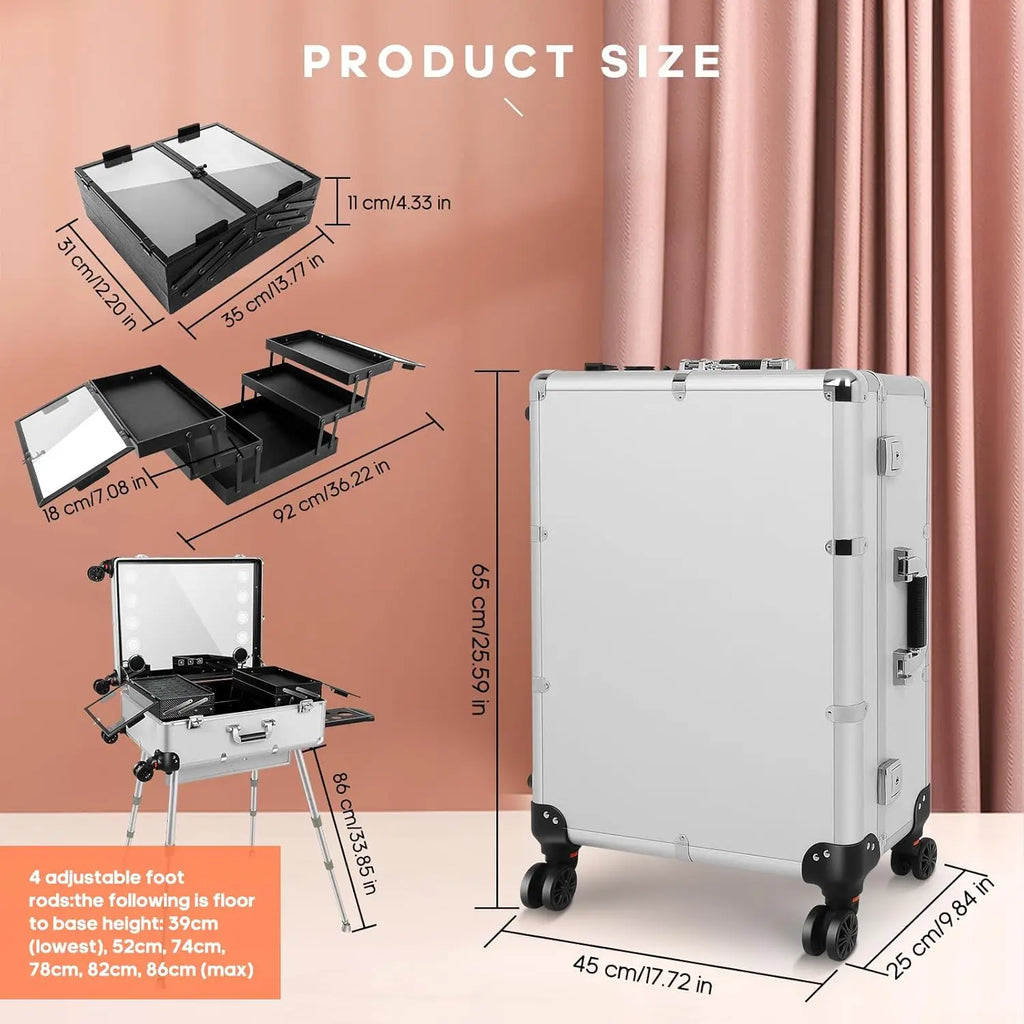 PRODUCT SIZE

11 cm/4.33 in

31 cm/12.20 in

35 cm/13.77 in

18 cm/7.08 in

92 cm/36.22 in

65 cm/25.59 in

86 cm/33.85 in

4 adjustable foot rods:the following is floor to base height: 39cm (lowest), 52cm, 74cm, 78cm, 82cm, 86cm (max)

45 cm/17.72 in

25 cm/9.84 in