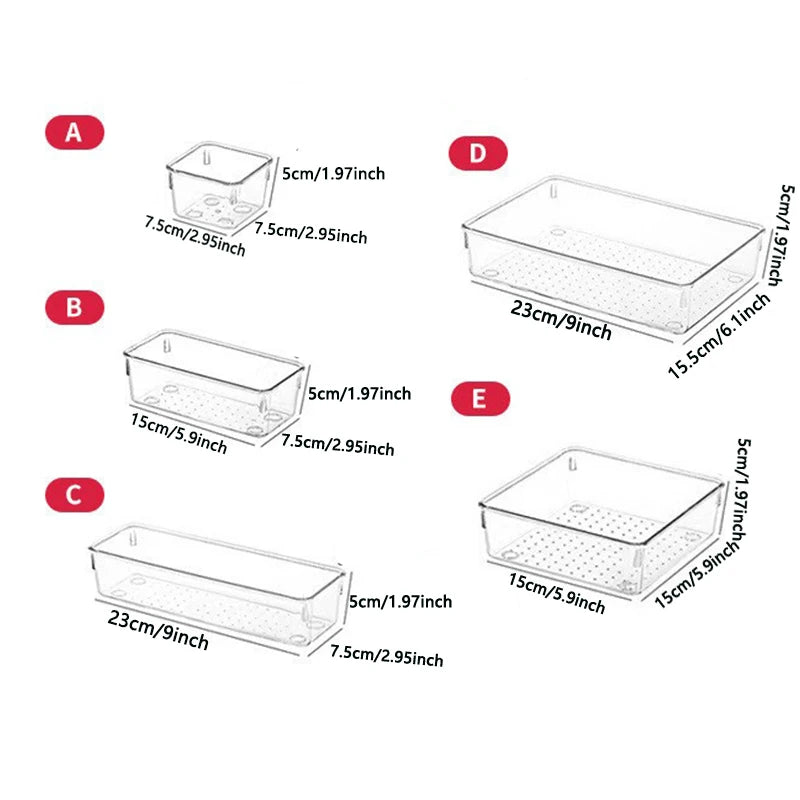 A

5cm/1.97inch

7.5cm/2.95inch

7.5cm/2.95inch

B

5cm/1.97inch

15cm/5.9inch

7.5cm/2.95inch

C

5cm/1.97inch

23cm/9inch

7.5cm/2.95inch

D

5cm/1.97inch

23cm/9inch

15.5cm/6.1inch

E

5cm/1.97inch

15cm/5.9inch

15cm/5.9inch