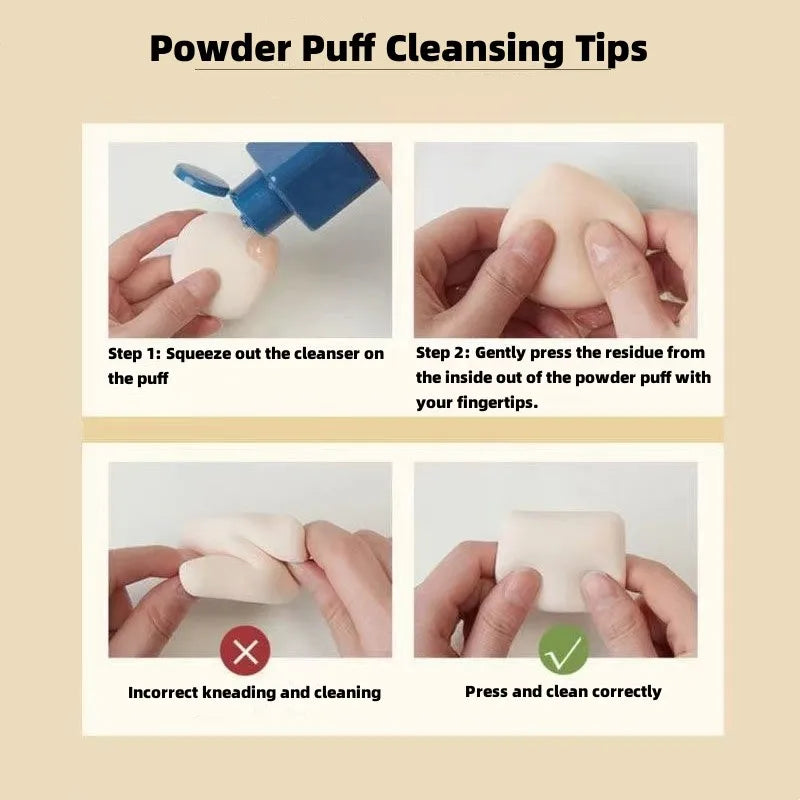 Powder Puff Cleansing Tips

Step 1: Squeeze out the cleanser on the puff

Step 2: Gently press the residue from the inside out of the powder puff with your fingertips.

Incorrect kneading and cleaning

Press and clean correctly