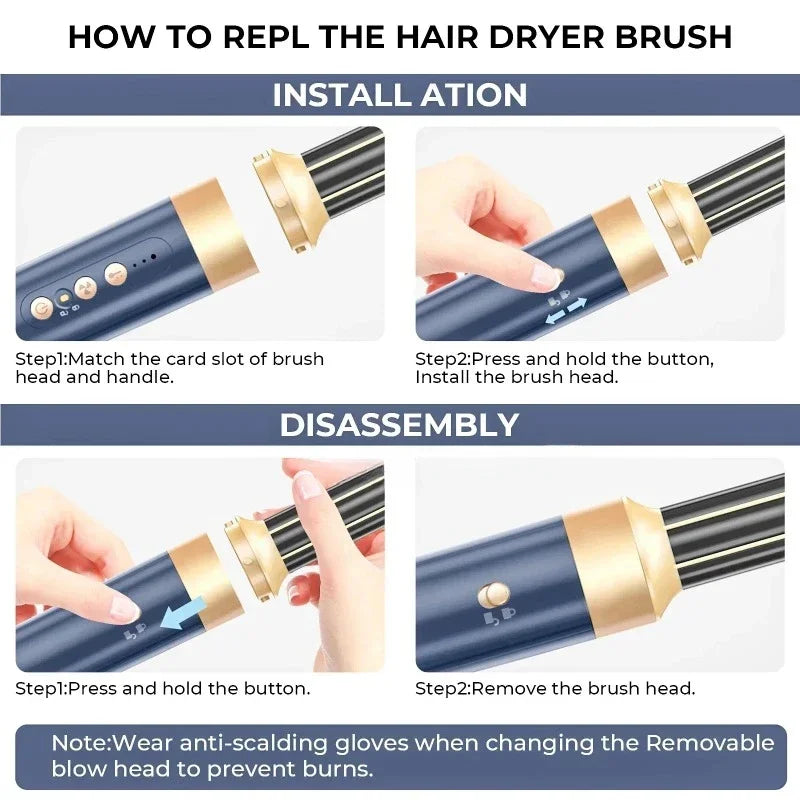 HOW TO REPL THE HAIR DRYER BRUSH

INSTALL ATION

Step1:Match the card slot of brush head and handle.

Step2:Press and hold the button, Install the brush head.

DISASSEMBLY

Step1:Press and hold the button.

Step2:Remove the brush head.

Note:Wear anti-scalding gloves when changing the Removable blow head to prevent burns.